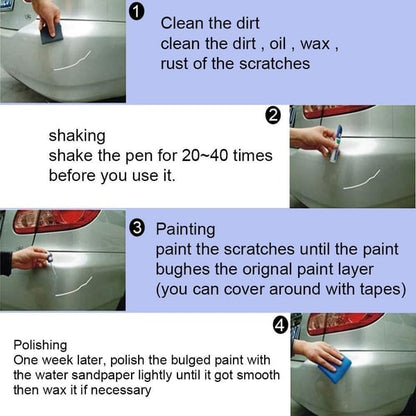 1 Clean the dirt
clean the dirt , oil , wax , rust of the scratches

2
shaking
shake the pen for 20~40 times before you use it.

3 Painting
paint the scratches until the paint bughes the orignal paint layer (you can cover around with tapes)

4
Polishing
One week later, polish the bulged paint with the water sandpaper lightly until it got smooth then wax it if necessary